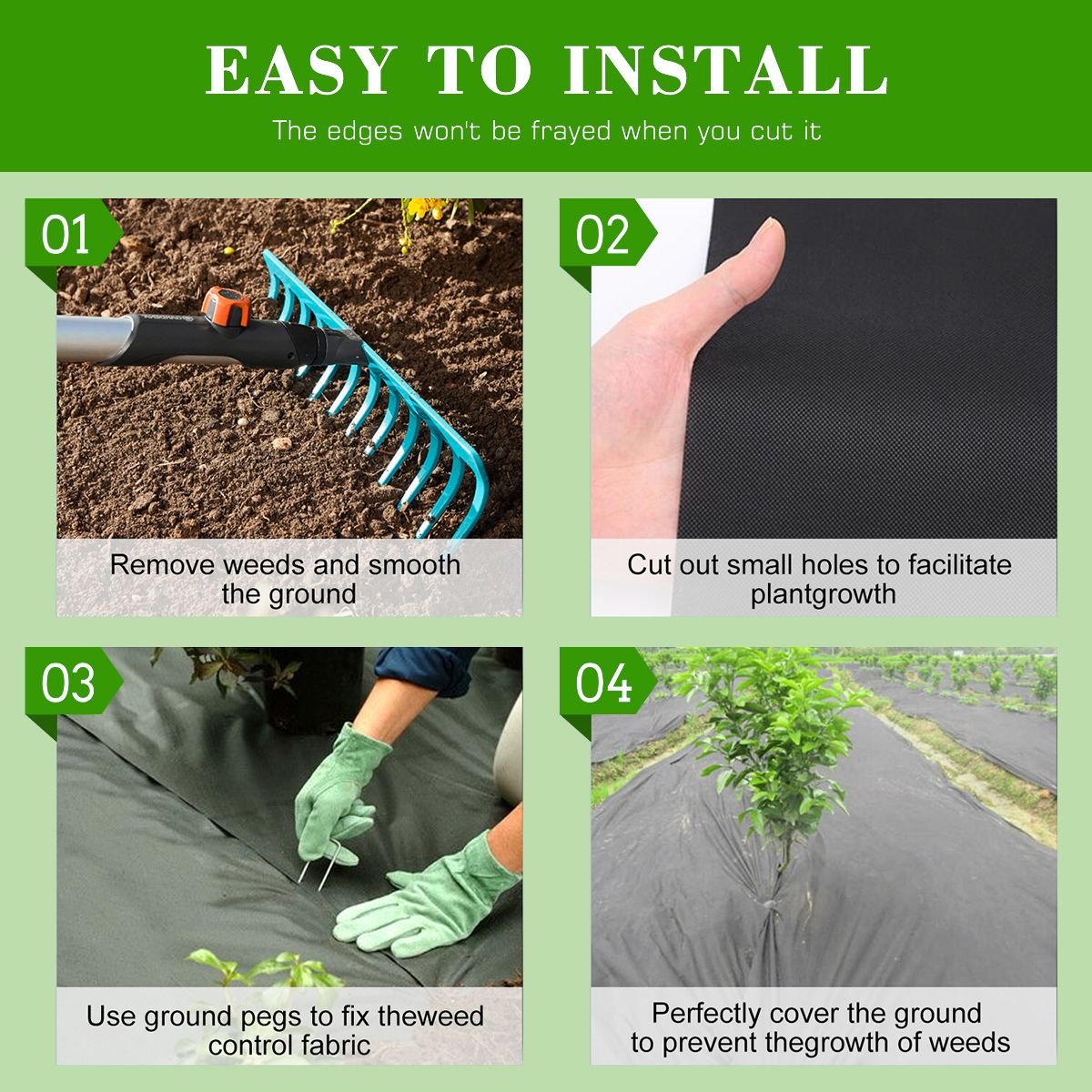 EASY TO INSTALL

The edges won't be frayed when you cut it

01

Remove weeds and smooth the ground

02

Cut out small holes to facilitate plantgrowth

03

Use ground pegs to fix theweed control fabric

04

Perfectly cover the ground to prevent thegrowth of weeds