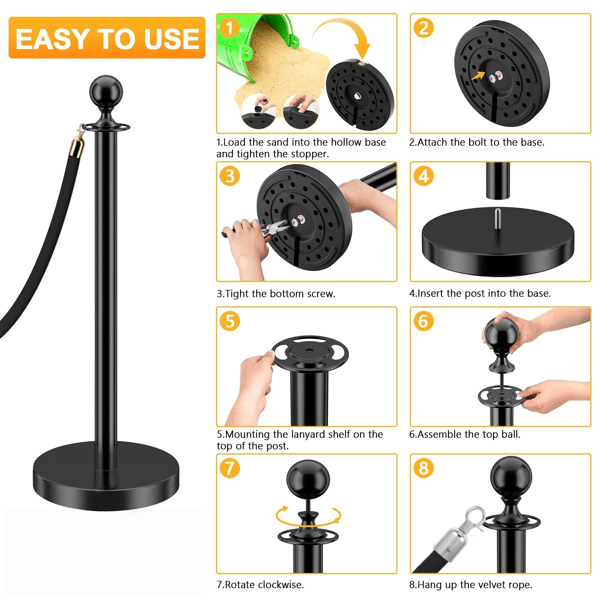 EASY TO USE

1

1.Load the sand into the hollow base and tighten the stopper.

2

2.Attach the bolt to the base.

3

3.Tight the bottom screw.

4

4.Insert the post into the base.

5

5.Mounting the lanyard shelf on the top of the post.

6

6.Assemble the top ball.

7

7.Rotate clockwise.

8

8.Hang up the velvet rope.